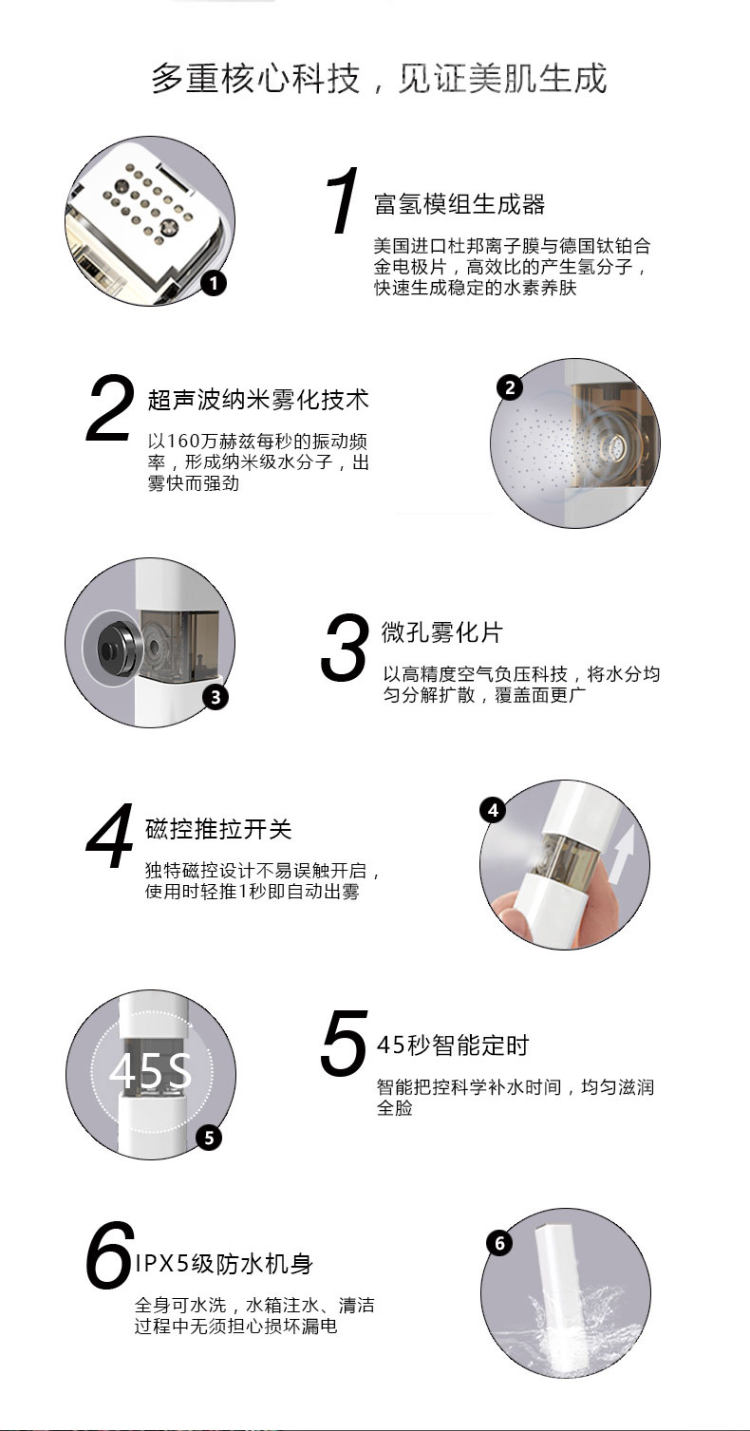 多重核心科技，见证美肌生成

1

1 富氢模组生成器

美国进口杜邦离子膜与德国钛铂合金电极片，高效比的产生氢分子，快速生成稳定的水素养肤

2 超声波纳米雾化技术

以160万赫兹每秒的振动频率，形成纳米级水分子，出雾快而强劲

2

3

3 微孔雾化片

以高精度空气负压科技，将水分均匀分解扩散，覆盖面更广

4 磁控推拉开关

独特磁控设计不易误触开启，使用时轻推1秒即自动出雾

4

45S

5

5 45秒智能定时

智能把控科学补水时间，均匀滋润全脸

6 IPX5级防水机身

全身可水洗，水箱注水、清洁过程中无须担心损坏漏电

6